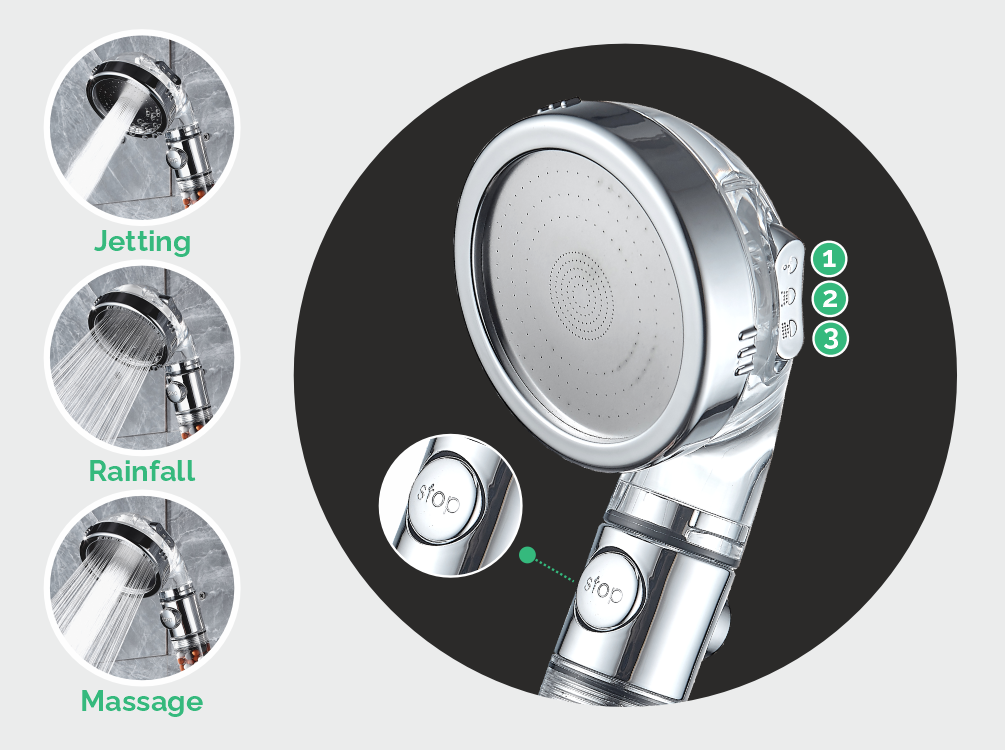 Jetting

Rainfall

Massage

1
2
3

stop

stop